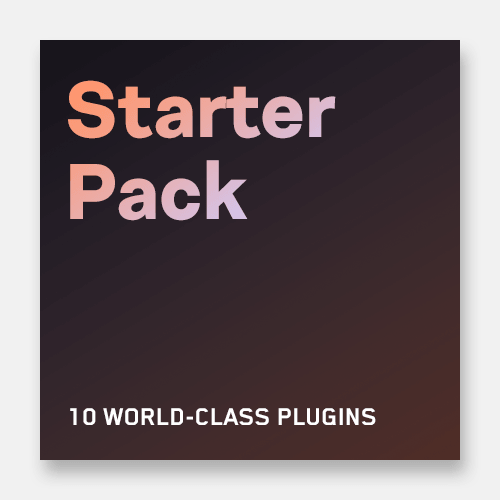 Starter Pack

10 WORLD-CLASS PLUGINS